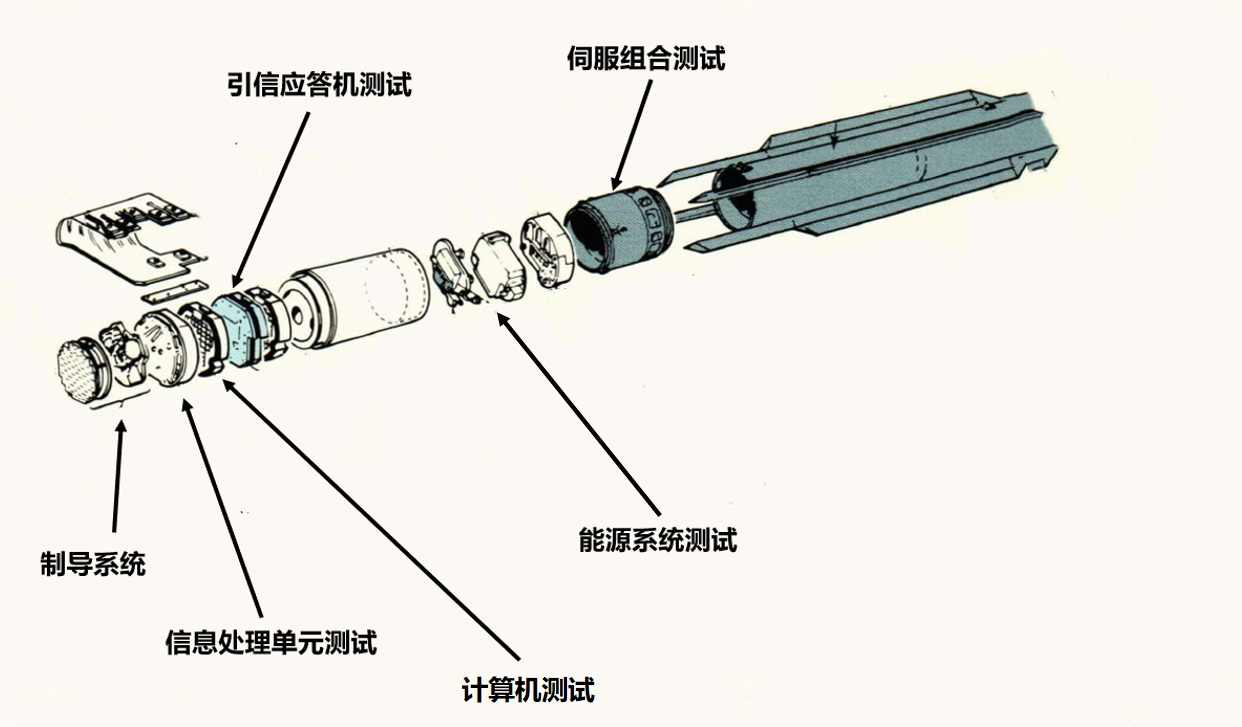 伺服组合测试

引信应答机测试

能源系统测试

制导系统

信息处理单元测试

计算机测试